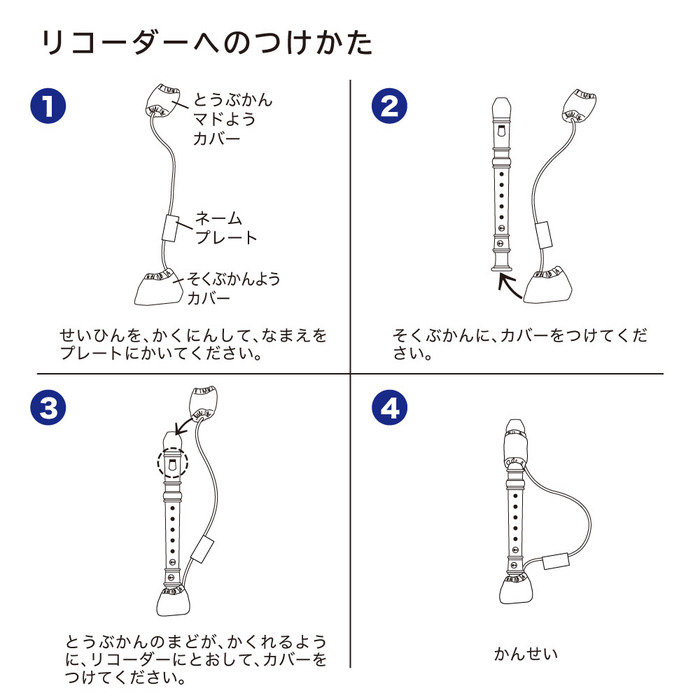 リコーダーへのつけかた

1

とうぶかん
マドよう
カバー

ネーム
プレート

そくぶかんよう
カバー

せいひんを、かくにんして、なまえをプレートにかいてください。

2

そくぶかんに、カバーをつけてください。

3

とうぶかんのまどが、かくれるように、リコーダーにとおして、カバーをつけてください。

4

かんせい